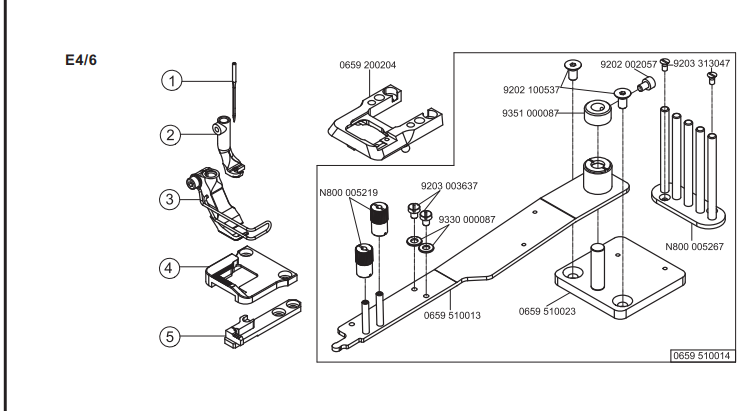 E4/6

1
2
3
4
5

0659 200204
9202 100537
9202 002057
9203 313047
9351 000087
N800 005219
9203 003637
9330 000087
N800 005267
0659 510013
0659 510023
0659 510014